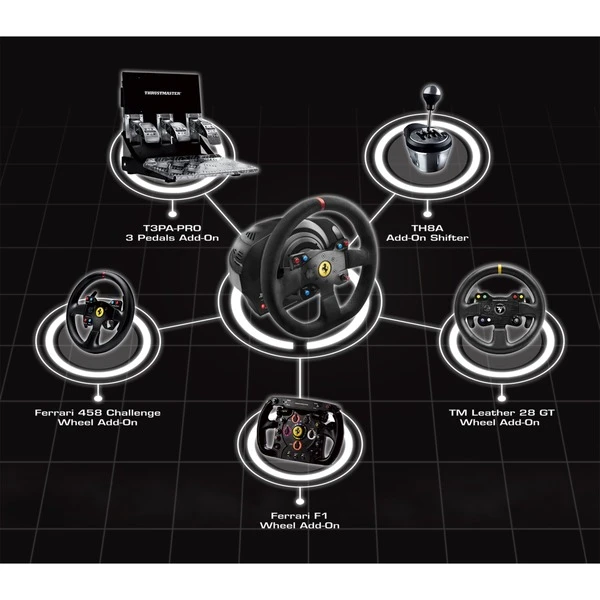 THRUSTMASTER

T3PA-PRO
3 Pedals Add-On

TH8A
Add-On Shifter

Ferrari 458 Challenge
Wheel Add-On

TM Leather 28 GT
Wheel Add-On

Ferrari F1
Wheel Add-On